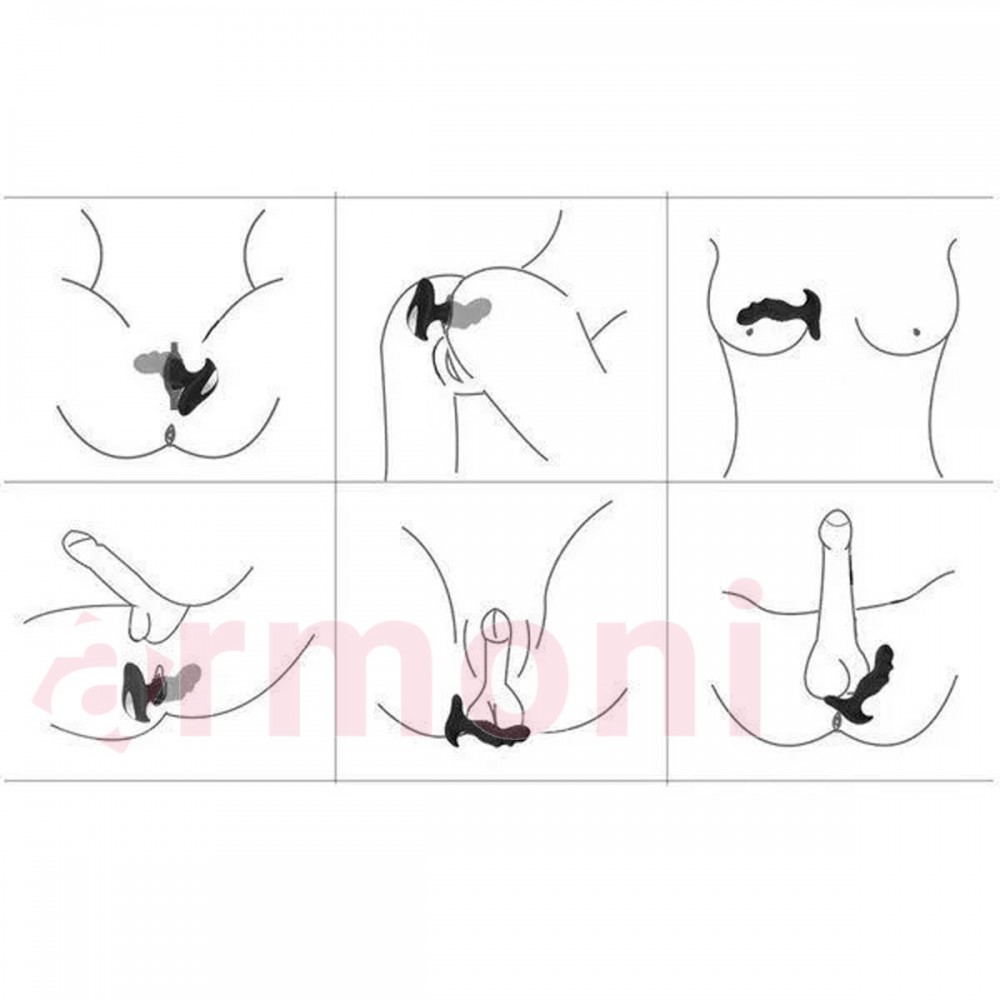 armoni